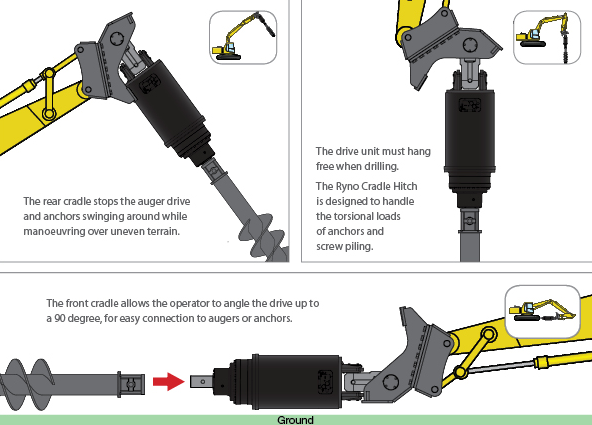 The rear cradle stops the auger drive and anchors swinging around while manoeuvring over uneven terrain.

The drive unit must hang free when drilling.

The Ryno Cradle Hitch is designed to handle the torsional loads of anchors and screw piling.

The front cradle allows the operator to angle the drive up to a 90 degree, for easy connection to augers or anchors.

Ground